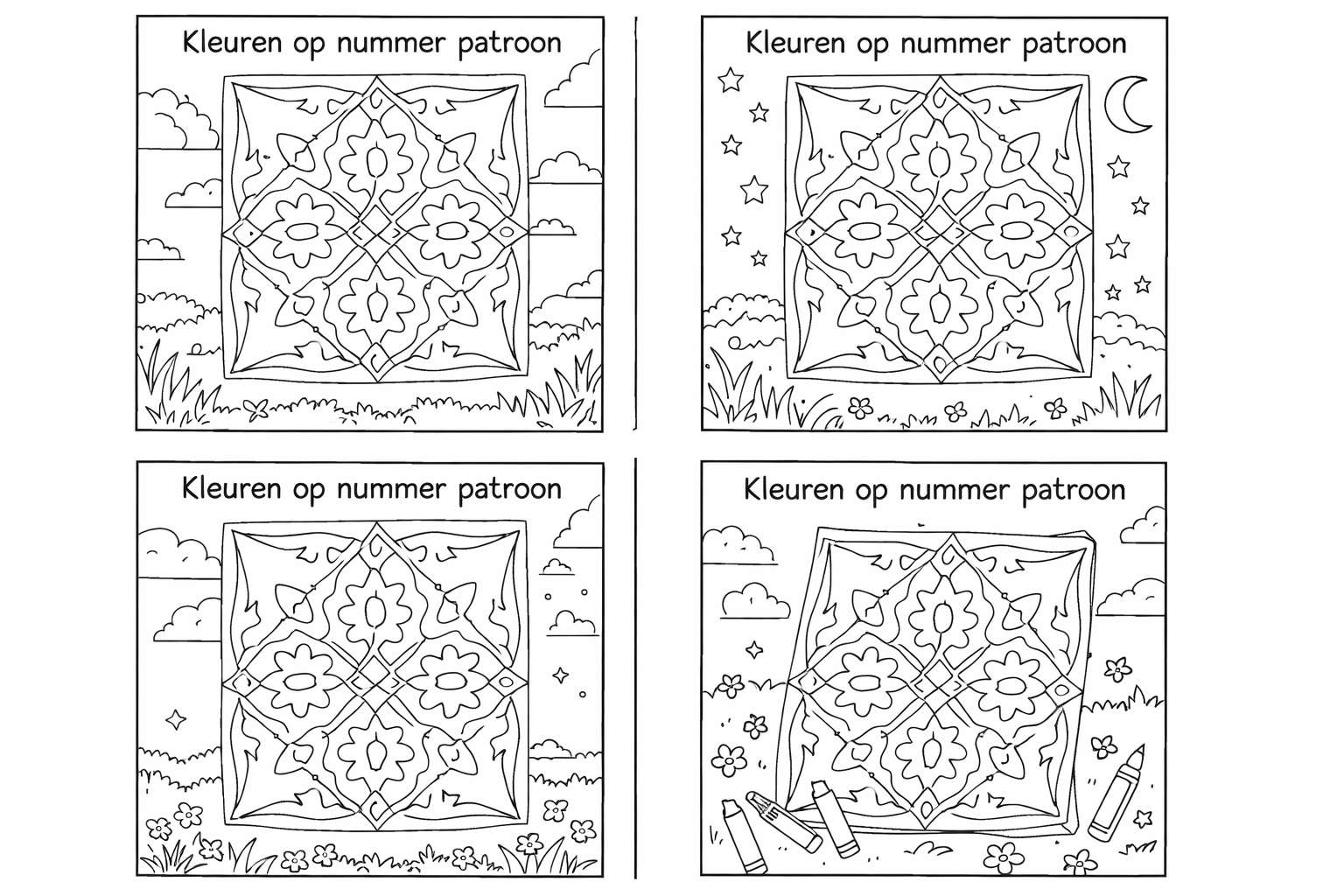 Kleuren op nummer patroon

Kleuren op nummer patroon

Kleuren op nummer patroon

Kleuren op nummer patroon