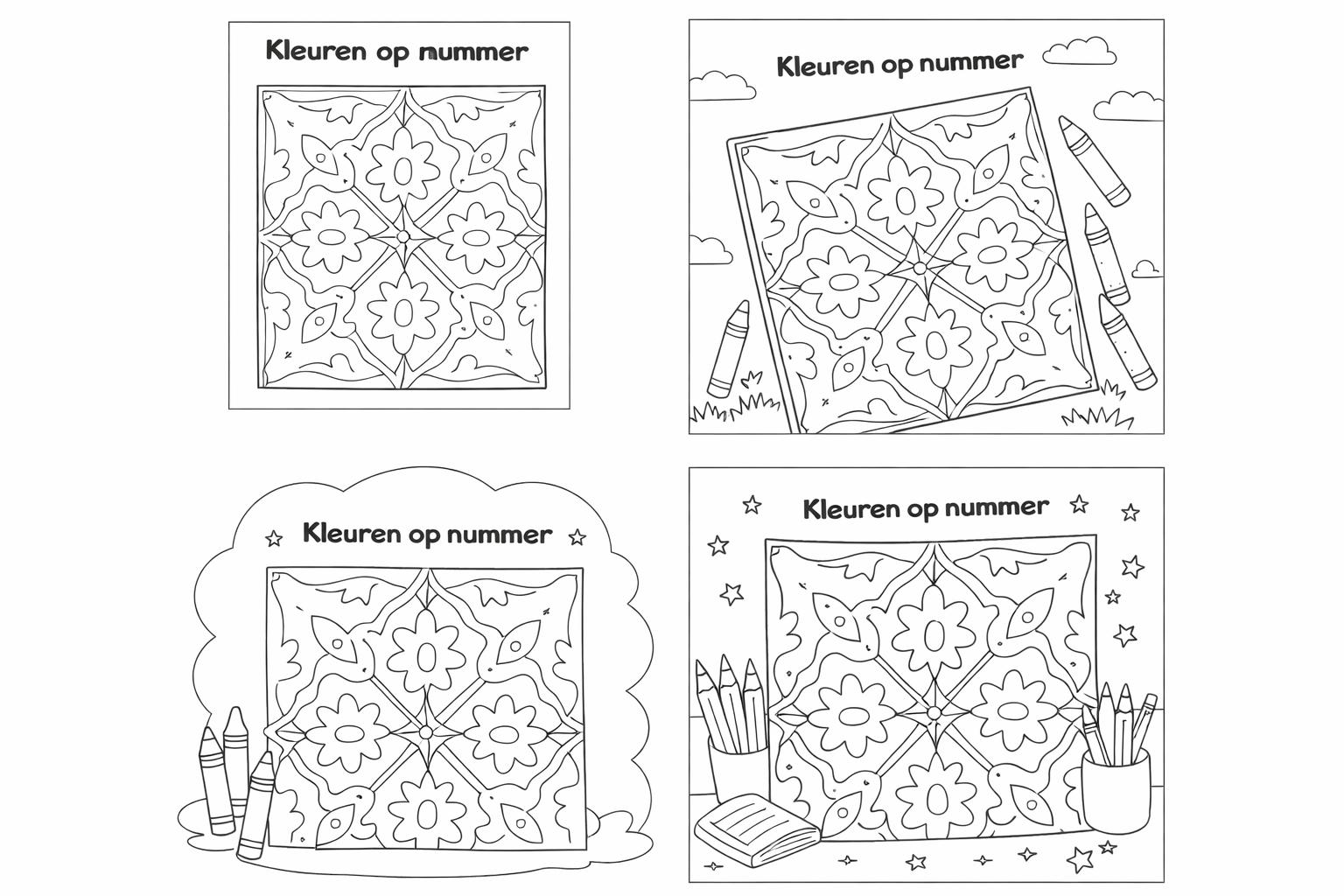 Kleuren op nummer

Kleuren op nummer

Kleuren op nummer

Kleuren op nummer