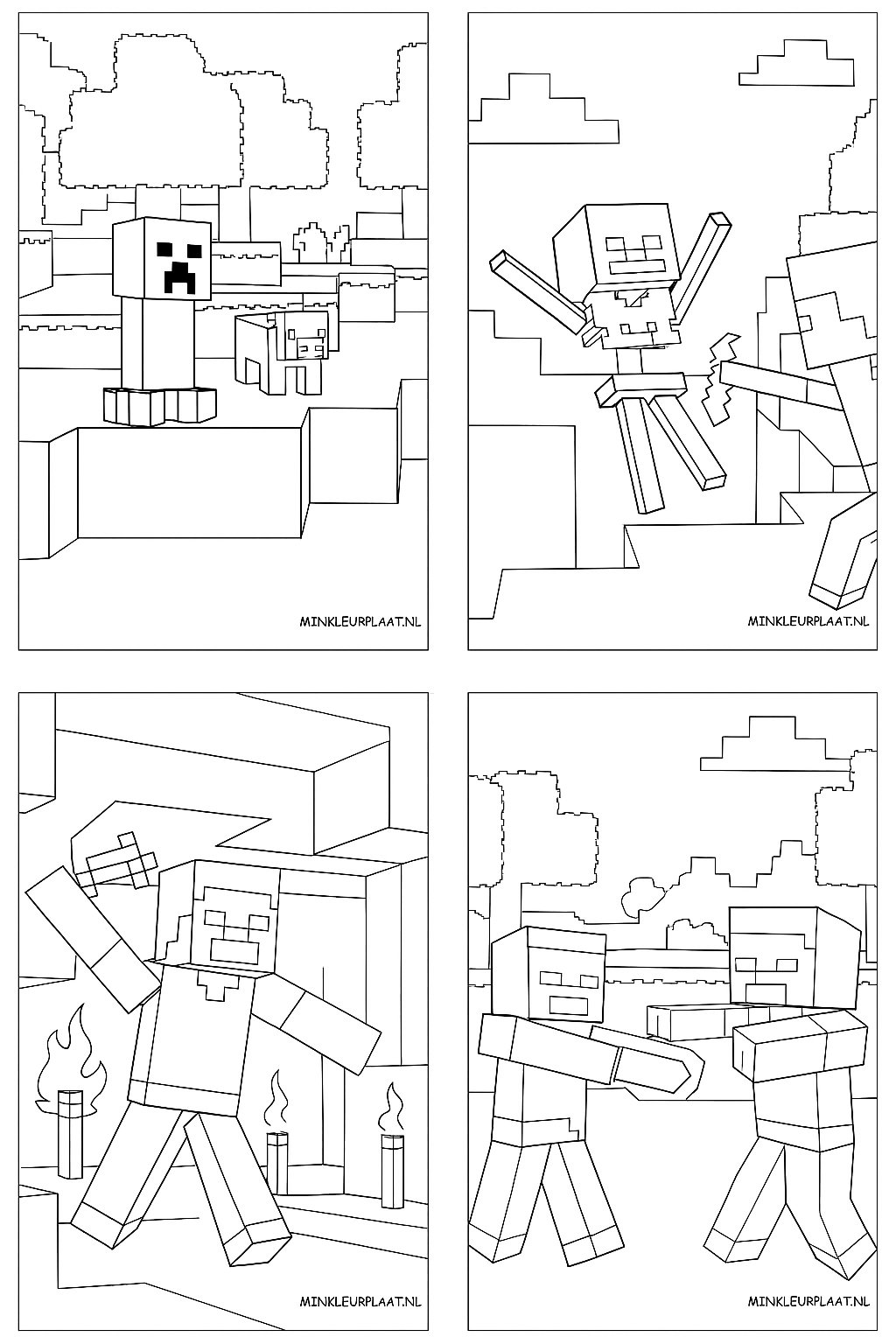 MINKLEURPLAAT.NL

MINKLEURPLAAT.NL

MINKLEURPLAAT.NL

MINKLEURPLAAT.NL